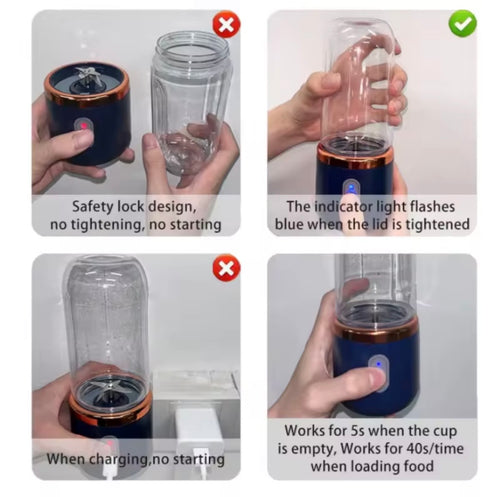 Safety lock design, no tightening, no starting

The indicator light flashes blue when the lid is tightened

When charging,no starting

Works for 5s when the cup is empty, Works for 40s/time when loading food